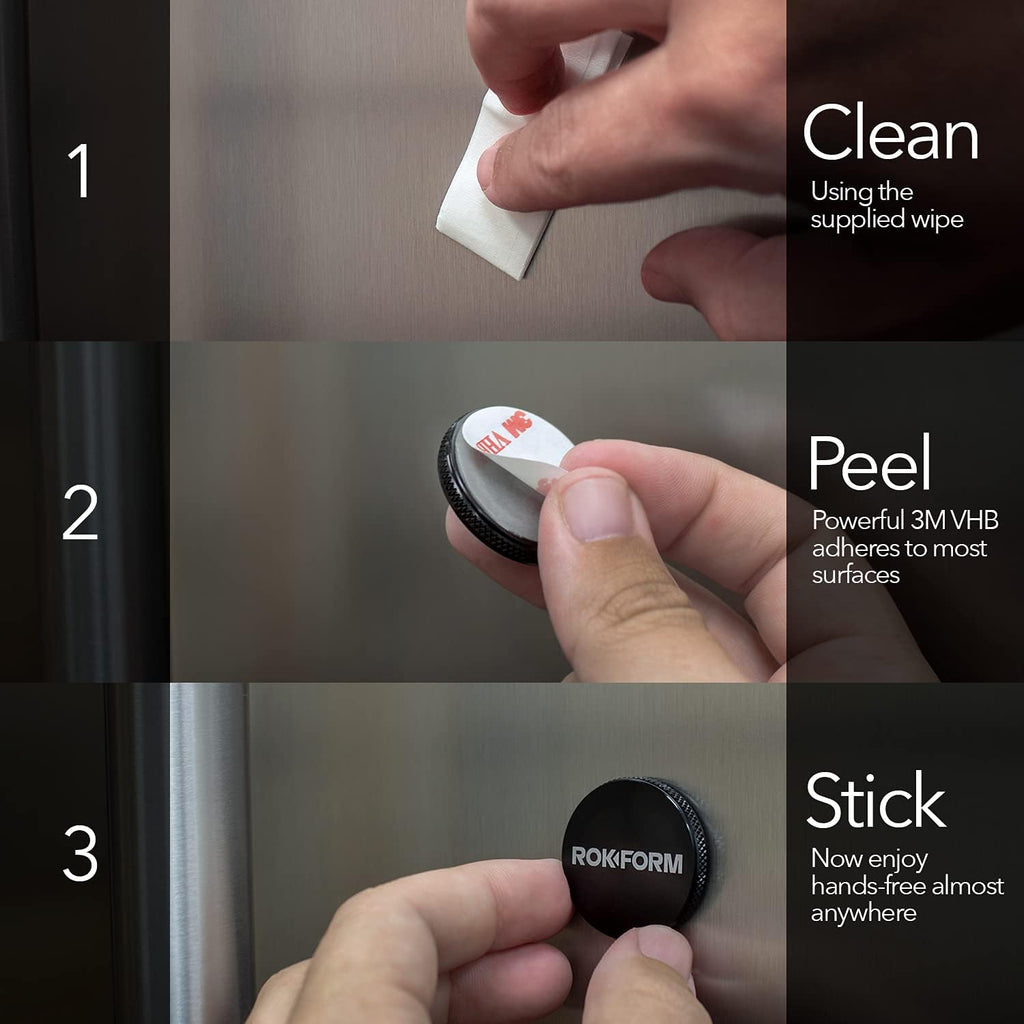 1

Clean
Using the supplied wipe

2

3M VHB

Peel
Powerful 3M VHB adheres to most surfaces

3

ROKFORM

Stick
Now enjoy hands-free almost anywhere